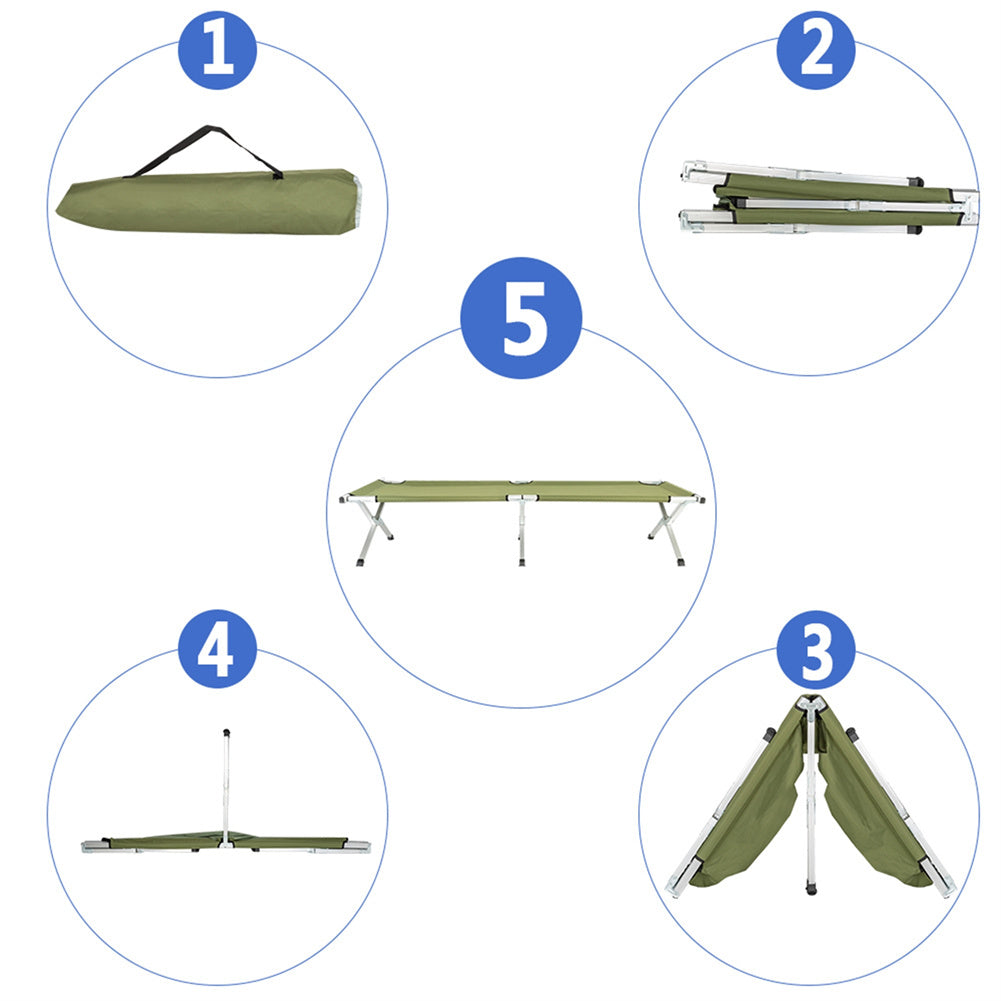 1

2

5

4

3