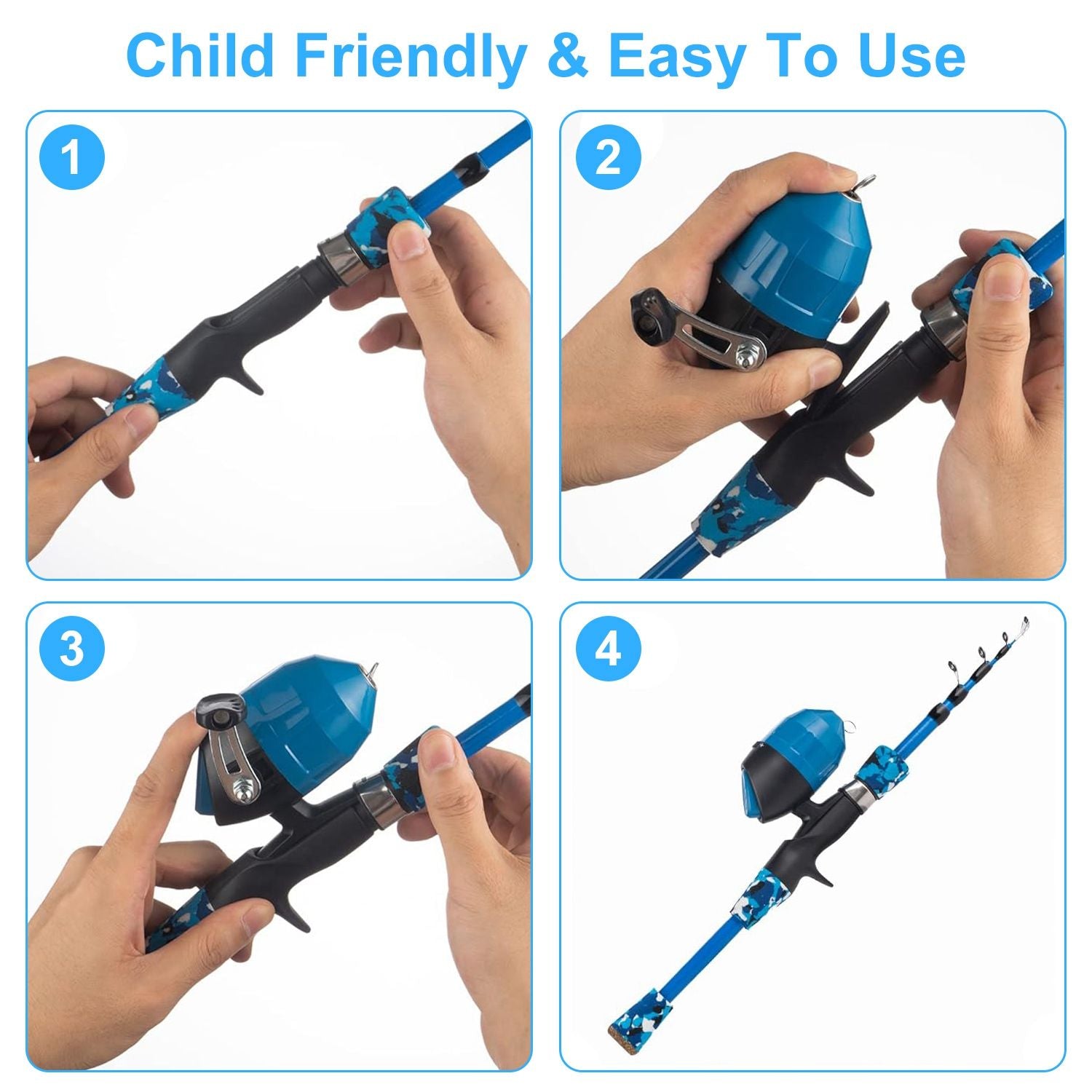 Child Friendly & Easy To Use

1

2

3

4