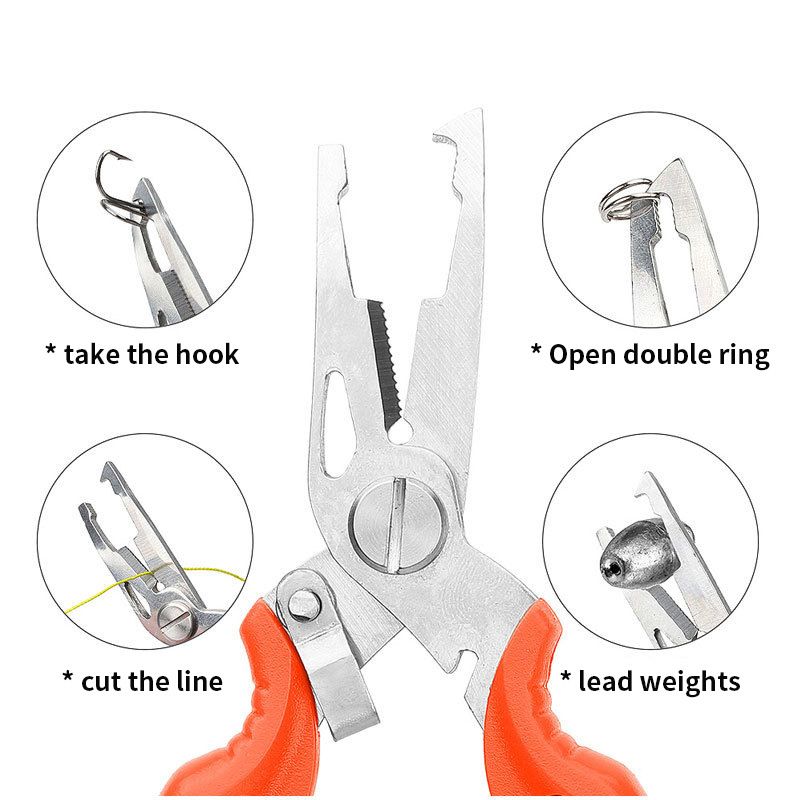 * take the hook

* Open double ring

* cut the line

* lead weights