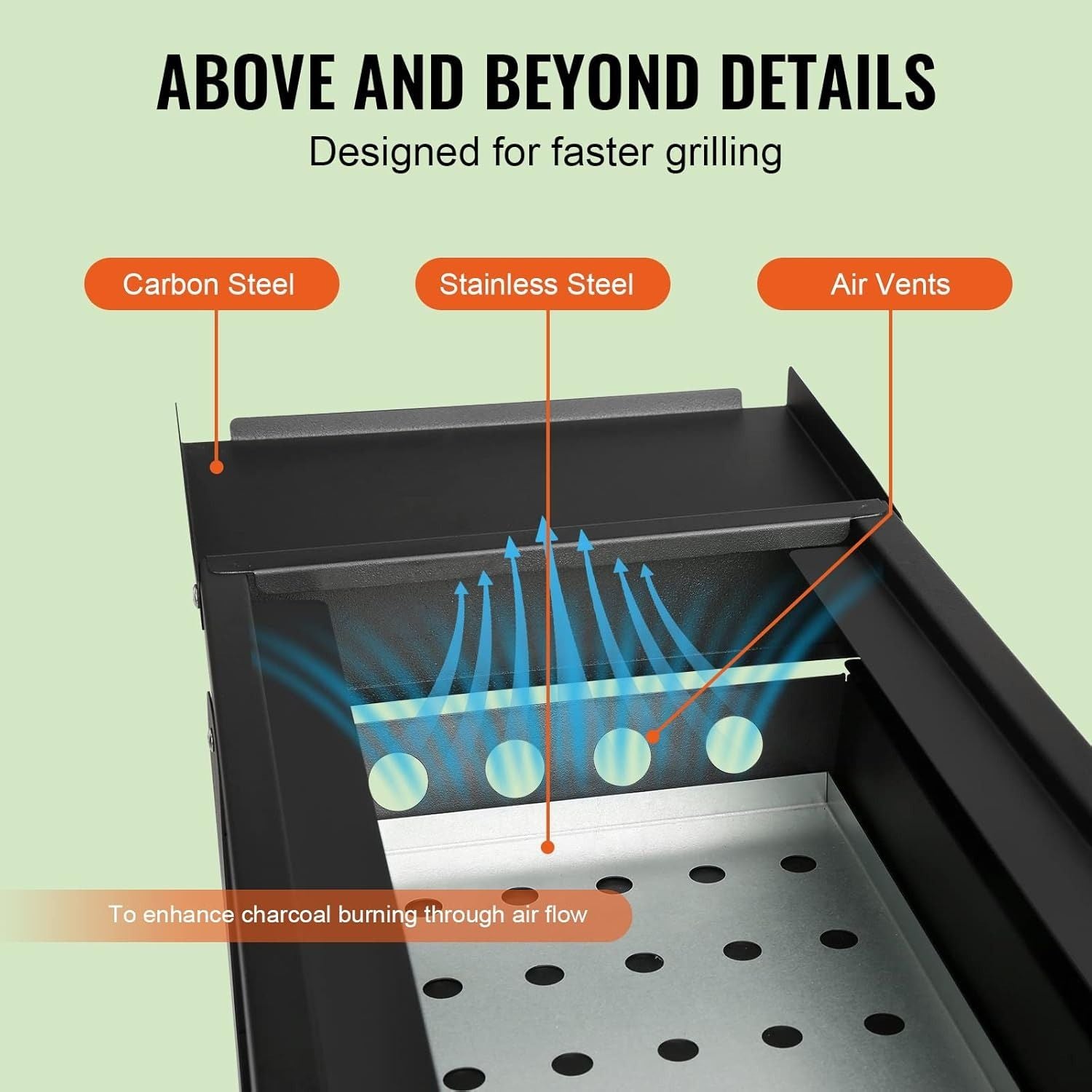 ABOVE AND BEYOND DETAILS

Designed for faster grilling

Carbon Steel

Stainless Steel

Air Vents

To enhance charcoal burning through air flow