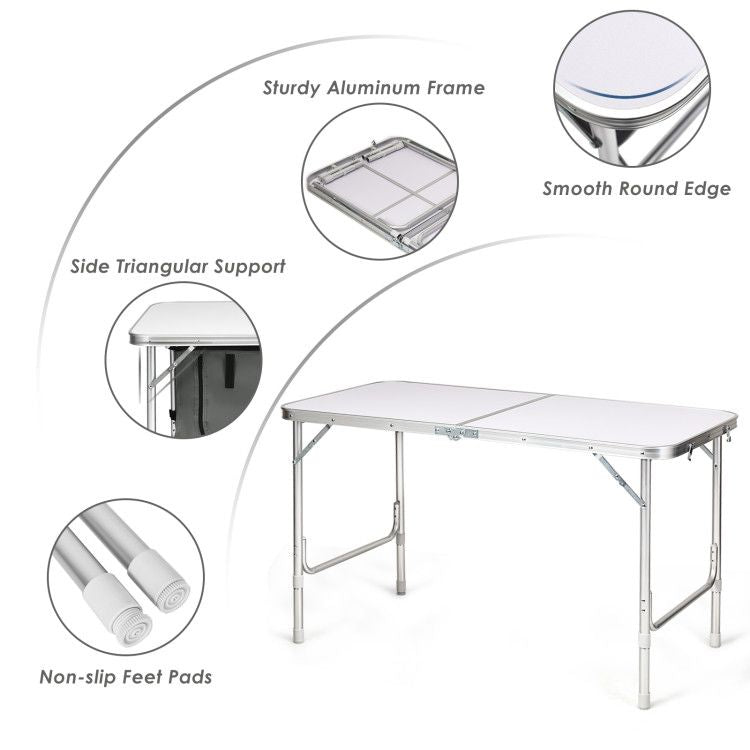 Sturdy Aluminum Frame

Smooth Round Edge

Side Triangular Support

Non-slip Feet Pads