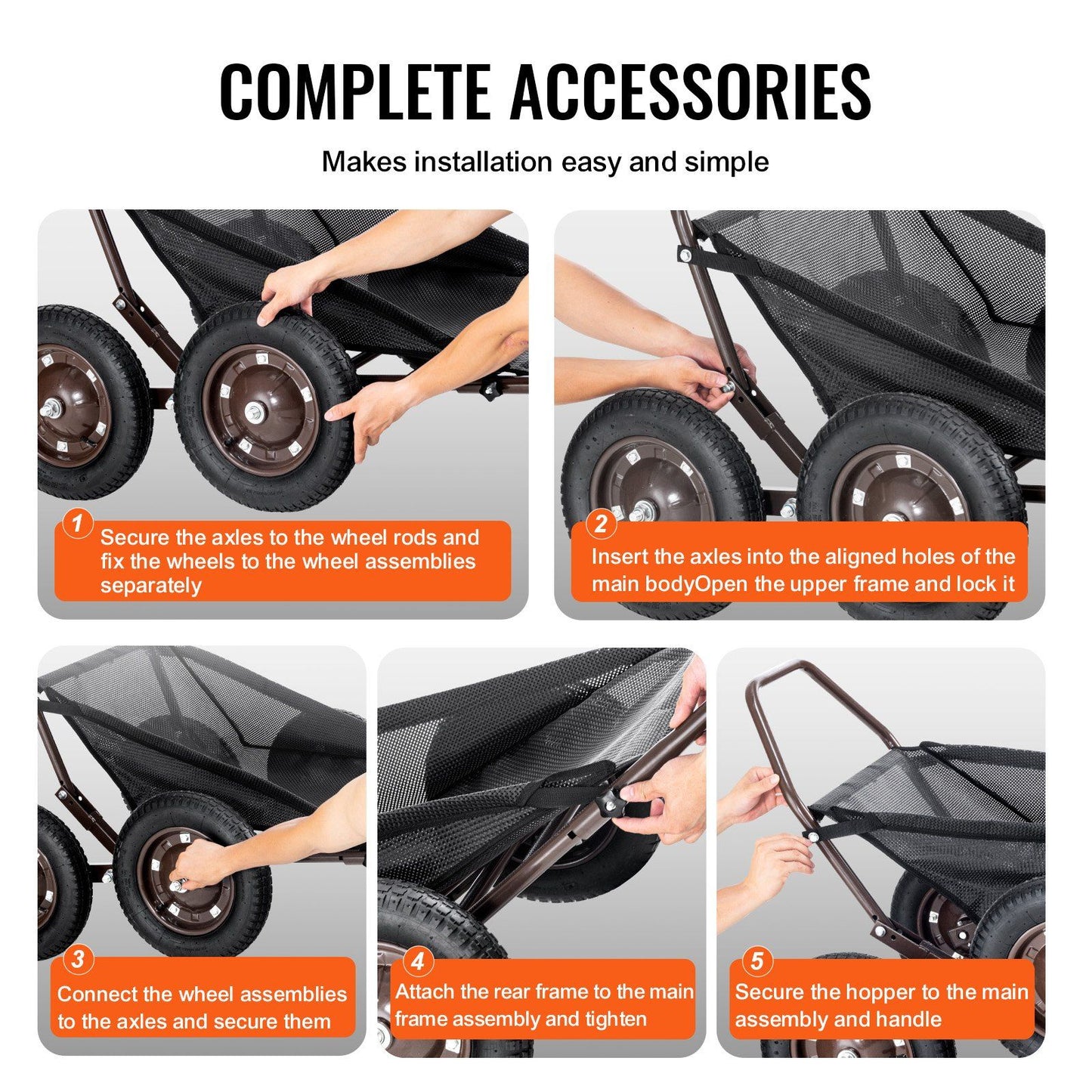 COMPLETE ACCESSORIES

Makes installation easy and simple

1
Secure the axles to the wheel rods and fix the wheels to the wheel assemblies separately

2
Insert the axles into the aligned holes of the main bodyOpen the upper frame and lock it

3
Connect the wheel assemblies to the axles and secure them

4
Attach the rear frame to the main frame assembly and tighten

5
Secure the hopper to the main assembly and handle