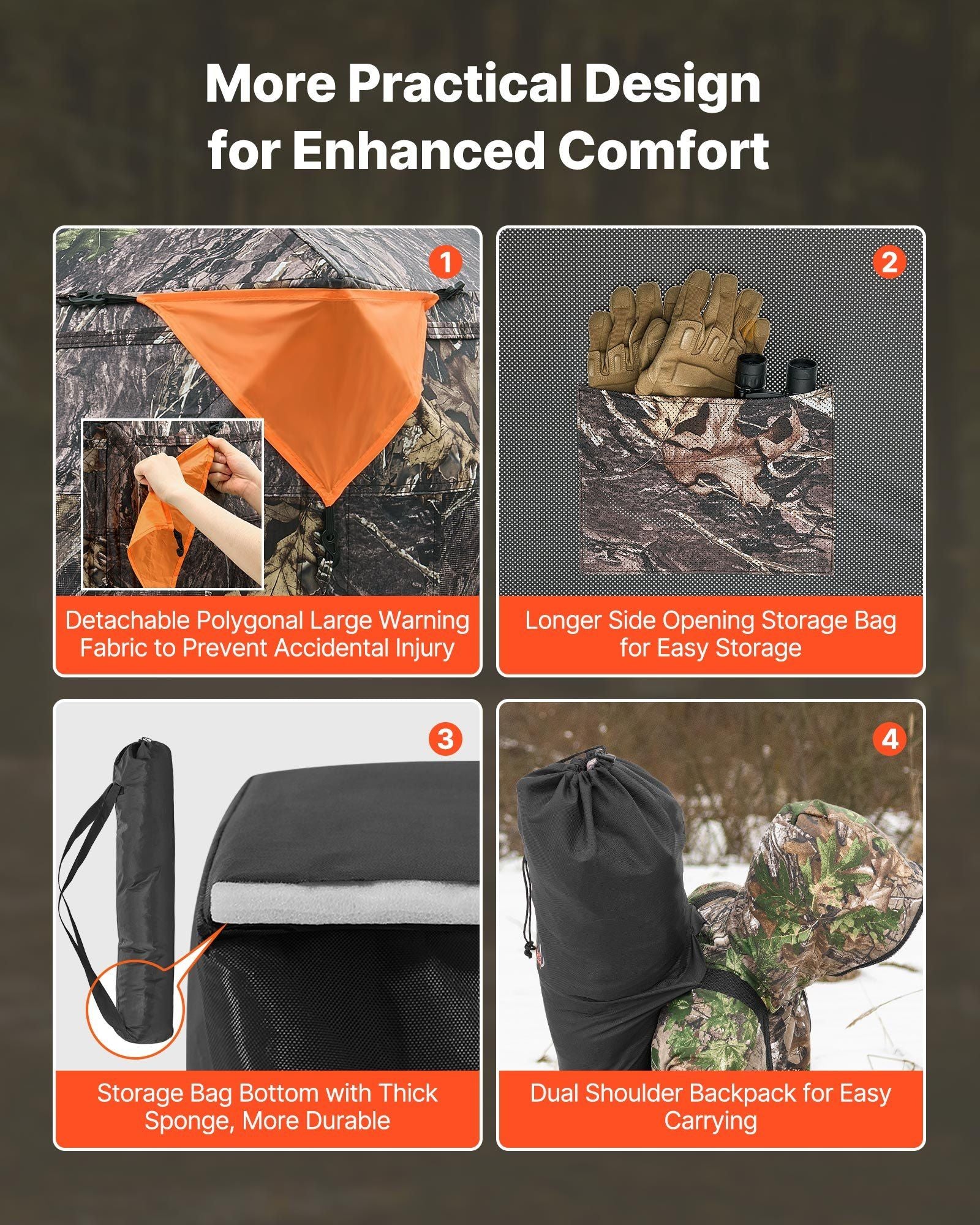 More Practical Design for Enhanced Comfort

1

Detachable Polygonal Large Warning Fabric to Prevent Accidental Injury

2

Longer Side Opening Storage Bag for Easy Storage

3

Storage Bag Bottom with Thick Sponge, More Durable

4

Dual Shoulder Backpack for Easy Carrying