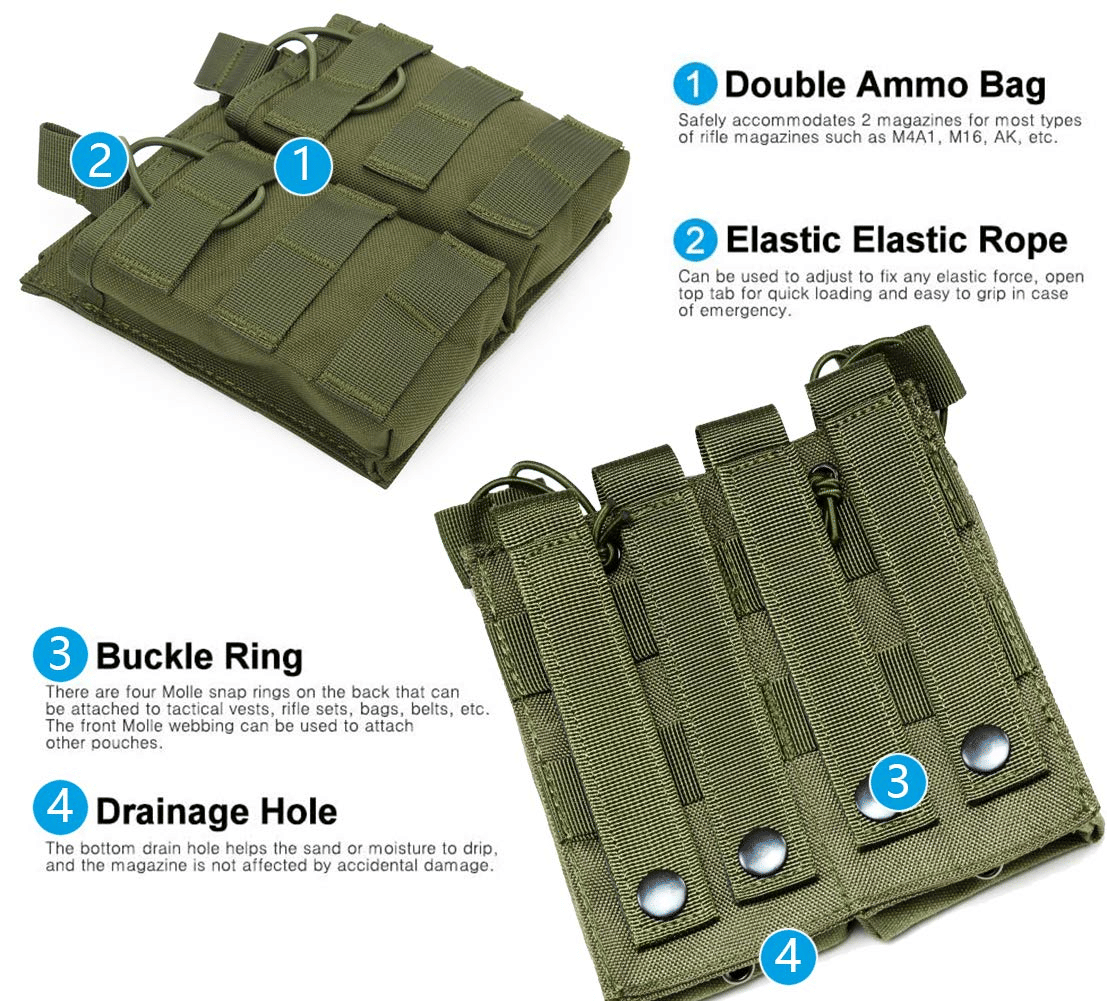 2
1

1 Double Ammo Bag
Safely accommodates 2 magazines for most types of rifle magazines such as M4A1, M16, AK, etc.

2 Elastic Elastic Rope
Can be used to adjust to fix any elastic force, open top tab for quick loading and easy to grip in case of emergency.

3 Buckle Ring
There are four Molle snap rings on the back that can be attached to tactical vests, rifle sets, bags, belts, etc. The front Molle webbing can be used to attach other pouches.

4 Drainage Hole
The bottom drain hole helps the sand or moisture to drip, and the magazine is not affected by accidental damage.

3
4