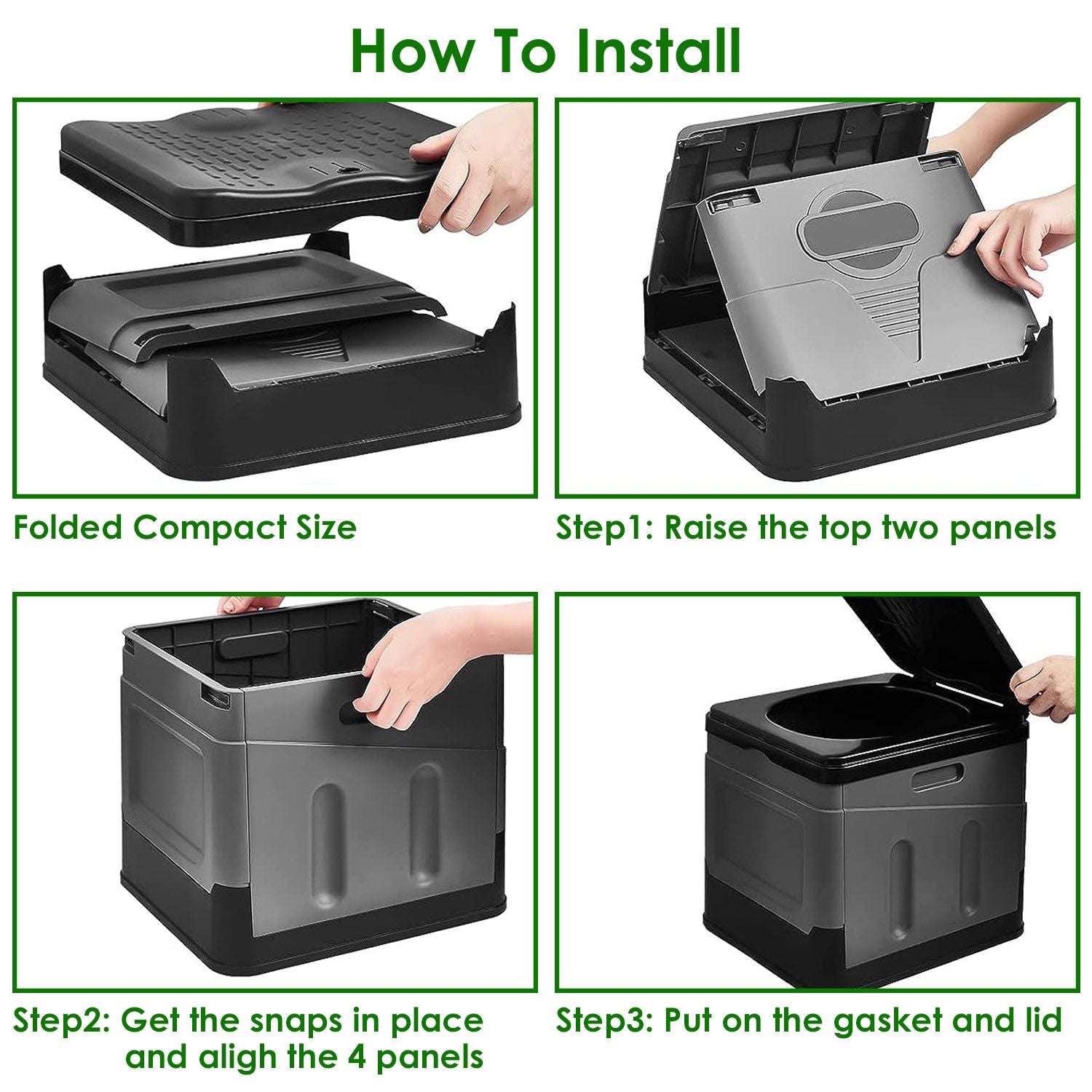 How To Install

Folded Compact Size

Step1: Raise the top two panels

Step2: Get the snaps in place and aligh the 4 panels

Step3: Put on the gasket and lid