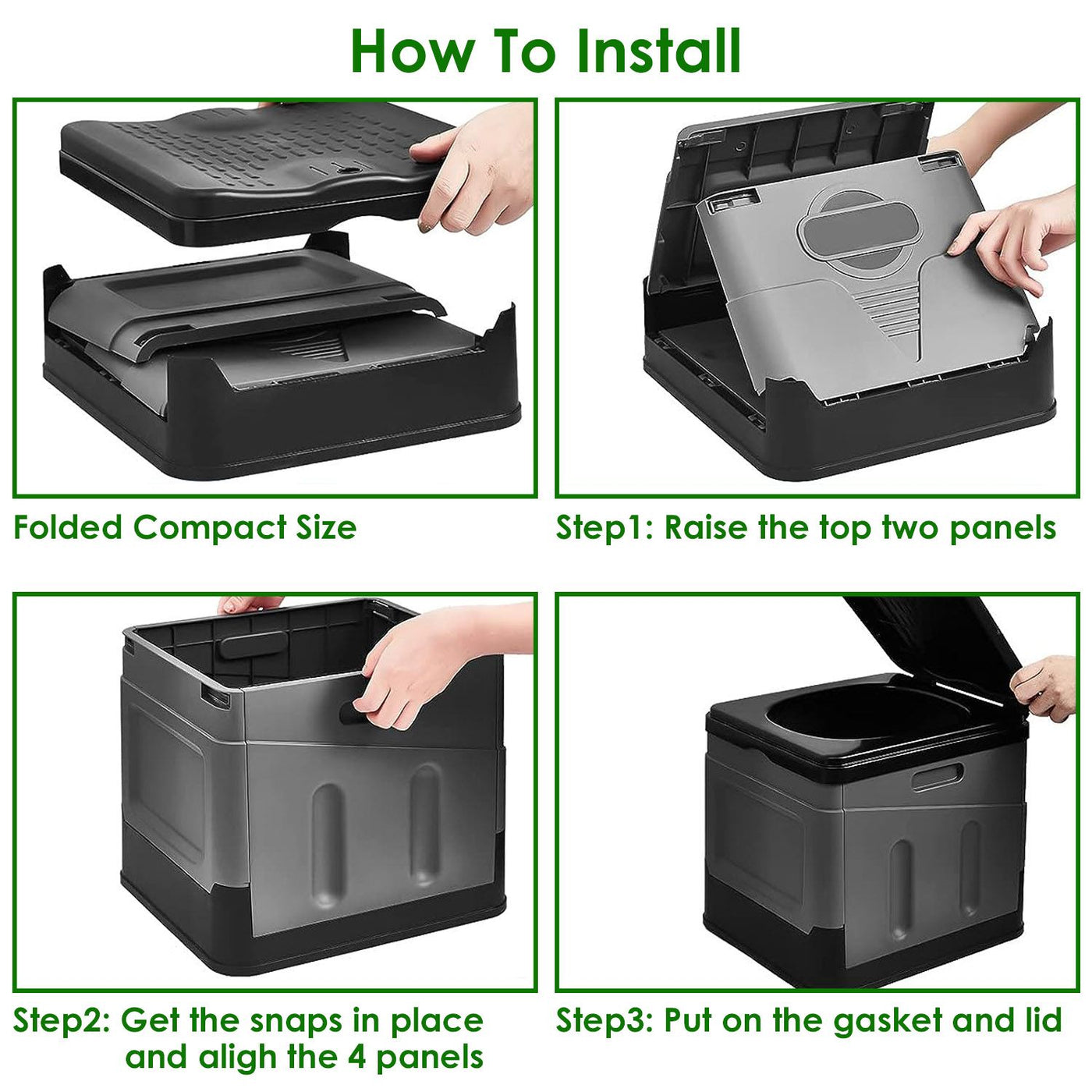 How To Install

Folded Compact Size

Step1: Raise the top two panels

Step2: Get the snaps in place and aligh the 4 panels

Step3: Put on the gasket and lid